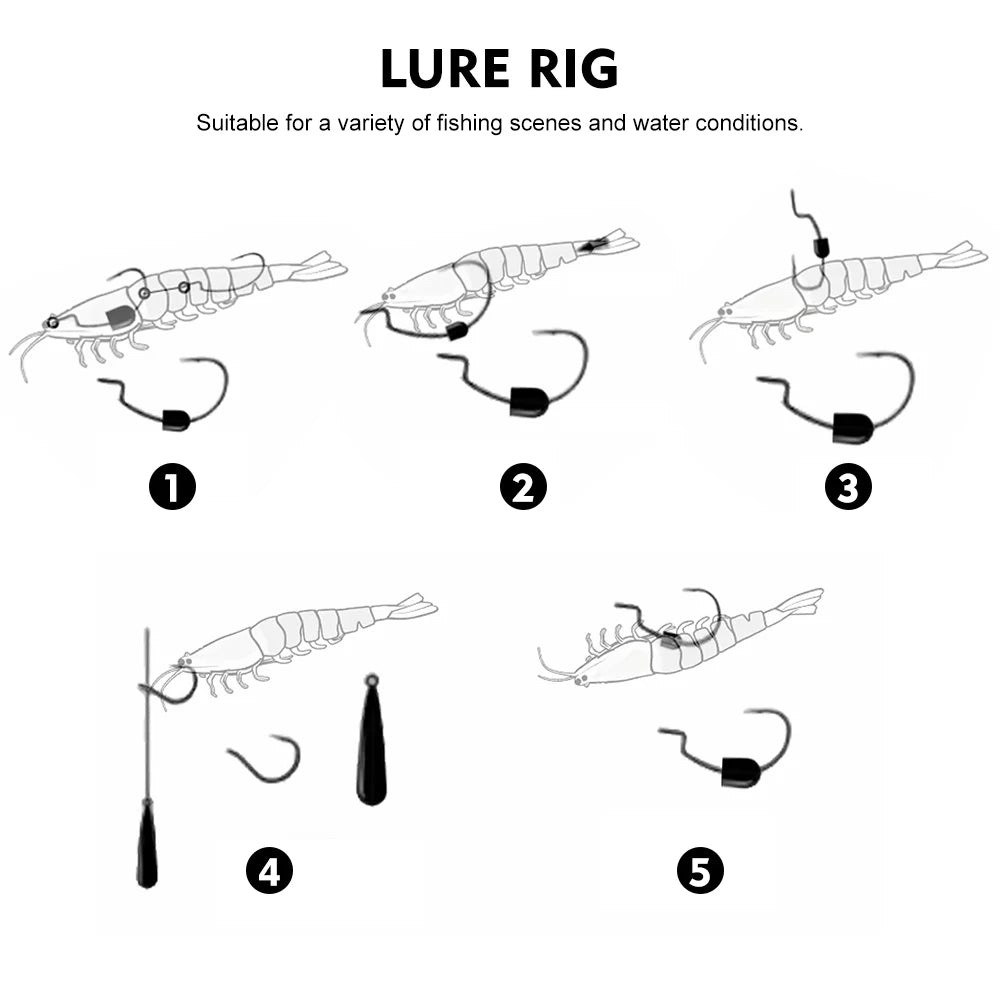 LURE RIG

Suitable for a variety of fishing scenes and water conditions.

1

2

3

4

5